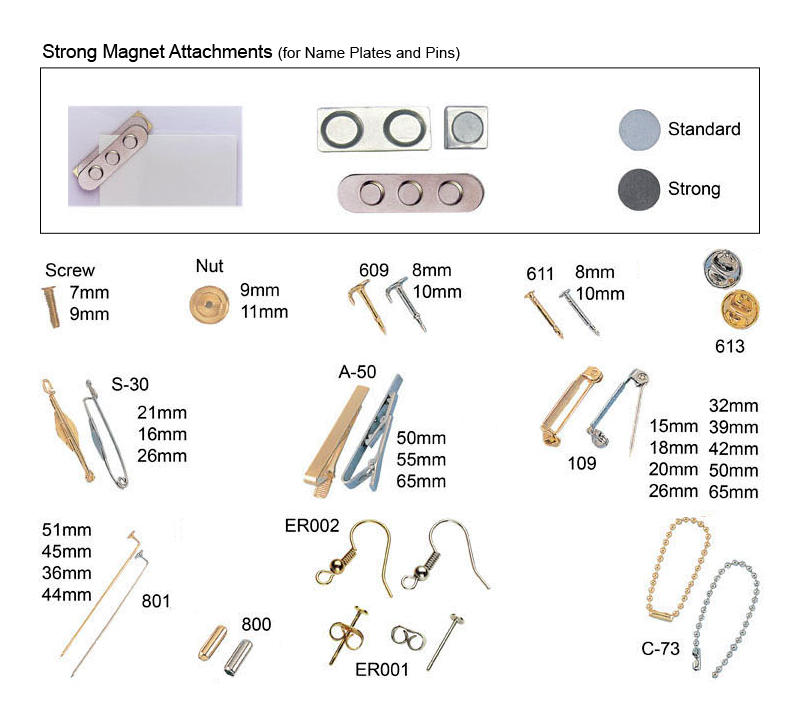 Strong Magnet Attachments (for Name Plates and Pins)

Standard

Strong

Screw
7mm
9mm

Nut
9mm
11mm

609
8mm
10mm

611
8mm
10mm

613

S-30
21mm
16mm
26mm

A-50
50mm
55mm
65mm

109
15mm
18mm
20mm
26mm
32mm
39mm
42mm
50mm
65mm

51mm
45mm
36mm
44mm
801

800

ER002

ER001

C-73